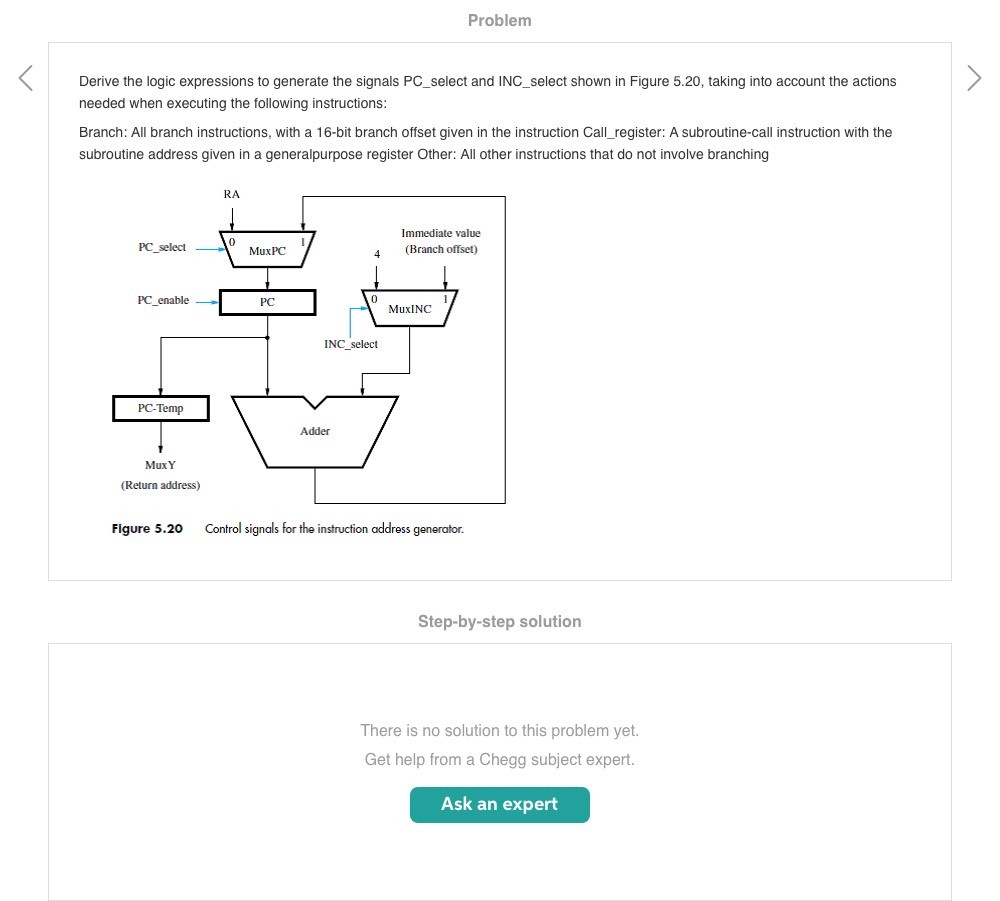 Problem

Derive the logic expressions to generate the signals PC_select and INC_select shown in Figure 5.20, taking into account the actions needed when executing the following instructions:

Branch: All branch instructions, with a 16-bit branch offset given in the instruction Call_register: A subroutine-call instruction with the subroutine address given in a generalpurpose register Other: All other instructions that do not involve branching

RA

PC_select

0

MuxPC

1

Immediate value (Branch offset)

4

PC_enable

PC

0

MuxINC

1

INC_select

PC-Temp

Adder

MuxY (Return address)

Figure 5.20 Control signals for the instruction address generator.

Step-by-step solution

There is no solution to this problem yet.

Get help from a Chegg subject expert.

Ask an expert