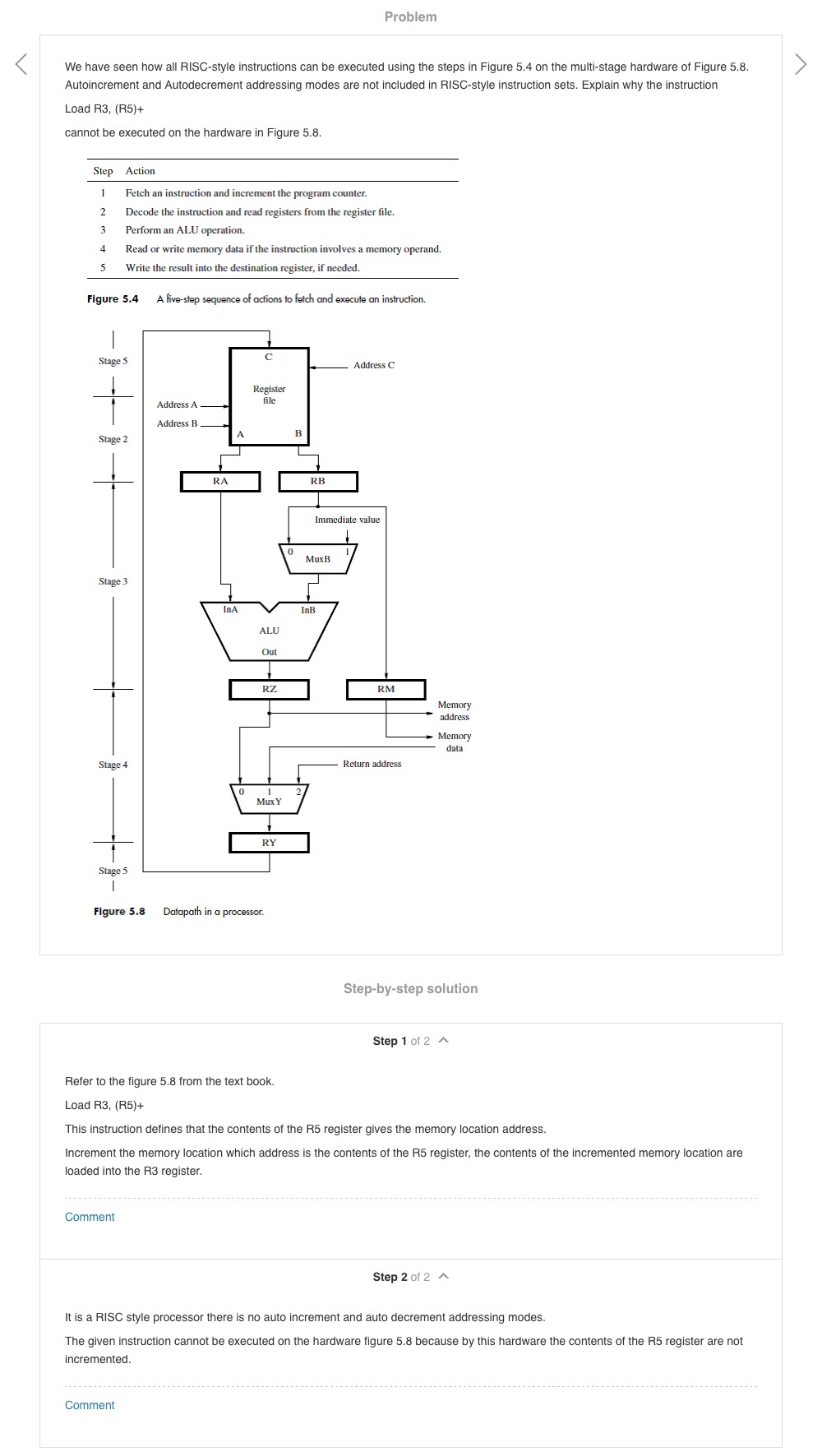 Problem

We have seen how all RISC-style instructions can be executed using the steps in Figure 5.4 on the multi-stage hardware of Figure 5.8. Autoincrement and Autodecrement addressing modes are not included in RISC-style instruction sets. Explain why the instruction

Load R3, (R5)+

cannot be executed on the hardware in Figure 5.8.

| Step | Action |
|---|---|
| 1 | Fetch an instruction and increment the program counter. |
| 2 | Decode the instruction and read registers from the register file. |
| 3 | Perform an ALU operation. |
| 4 | Read or write memory data if the instruction involves a memory operand. |
| 5 | Write the result into the destination register, if needed. |

Figure 5.4 A five-step sequence of actions to fetch and execute an instruction.

Stage 5
Stage 2
Stage 3
Stage 4
Stage 5
C
Address C
Register file
Address A
Address B
A
B
RA
RB
Immediate value
0
1
MuxB
InA
InB
ALU
Out
RZ
RM
Memory address
Memory data
Return address
0
1
2
MuxY
RY

Figure 5.8 Datapath in a processor.

Step-by-step solution

Step 1 of 2

Refer to the figure 5.8 from the text book.

Load R3, (R5)+

This instruction defines that the contents of the R5 register gives the memory location address.

Increment the memory location which address is the contents of the R5 register, the contents of the incremented memory location are loaded into the R3 register.

Comment

Step 2 of 2

It is a RISC style processor there is no auto increment and auto decrement addressing modes.

The given instruction cannot be executed on the hardware figure 5.8 because by this hardware the contents of the R5 register are not incremented.

Comment